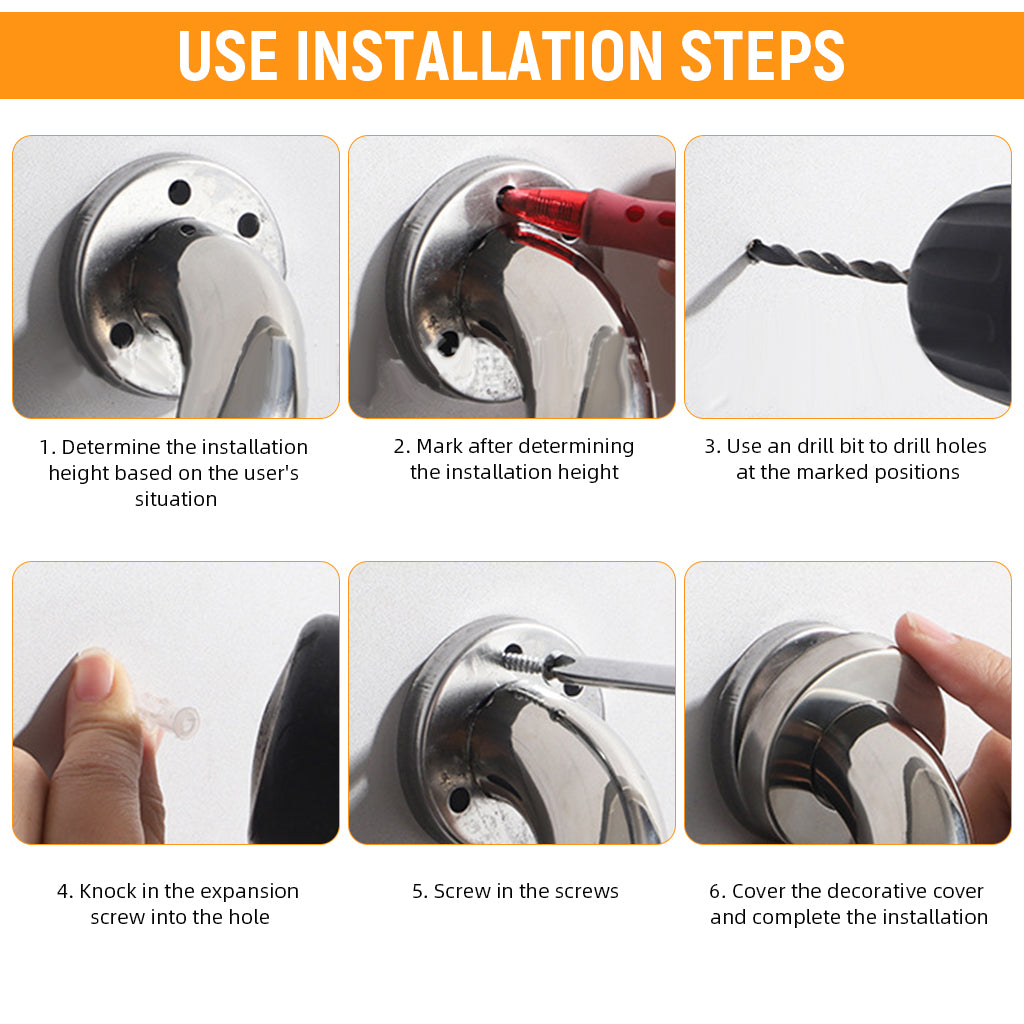 USE INSTALLATION STEPS

1. Determine the installation height based on the user's situation

2. Mark after determining the installation height

3. Use an drill bit to drill holes at the marked positions

4. Knock in the expansion screw into the hole

5. Screw in the screws

6. Cover the decorative cover and complete the installation